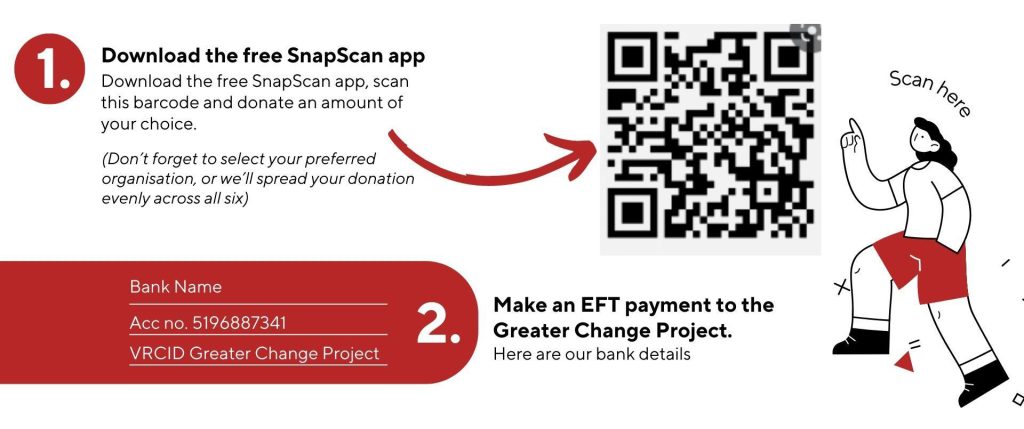 1.

Download the free SnapScan app

Download the free SnapScan app, scan this barcode and donate an amount of your choice.

(Don't forget to select your preferred organisation, or we'll spread your donation evenly across all six)

Scan here

Bank Name

Acc no. 5196887341

VRCID Greater Change Project

2.

Make an EFT payment to the Greater Change Project.

Here are our bank details